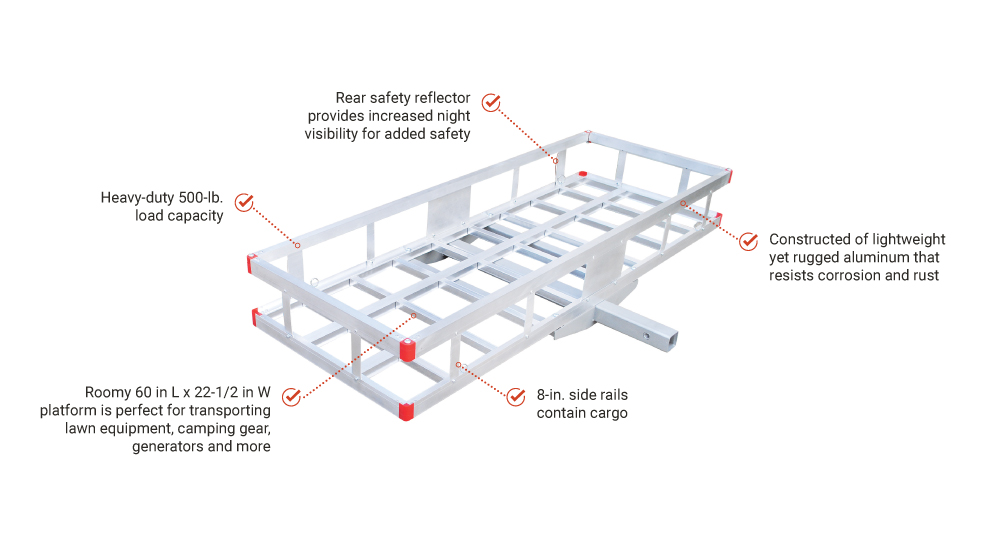 Rear safety reflector provides increased night visibility for added safety

Heavy-duty 500-lb. load capacity

Constructed of lightweight yet rugged aluminum that resists corrosion and rust

Roomy 60 in L x 22-1/2 in W platform is perfect for transporting lawn equipment, camping gear, generators and more

8-in. side rails contain cargo